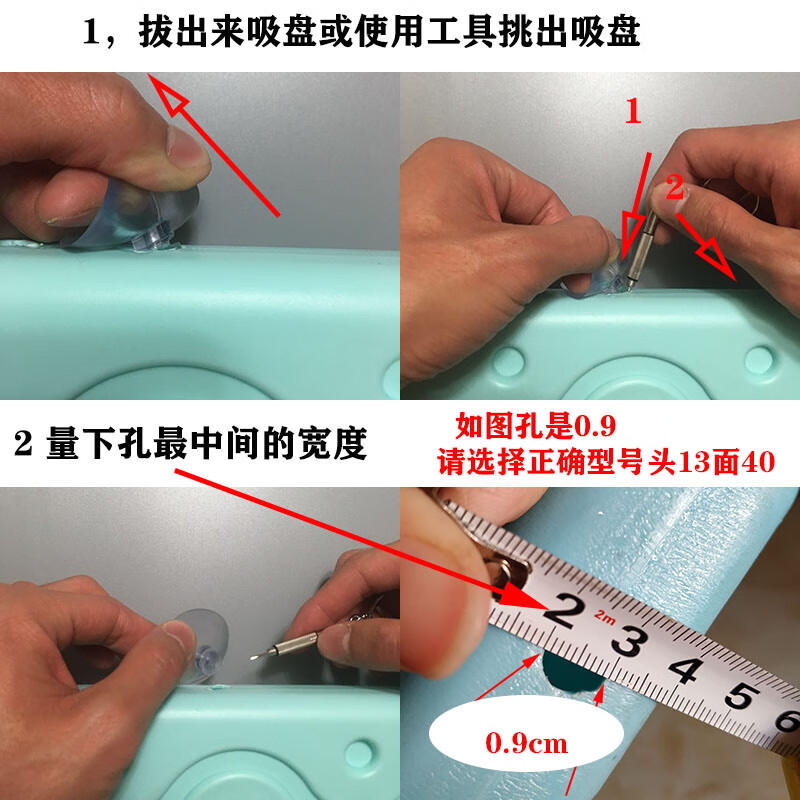 1，拔出来吸盘或使用工具挑出吸盘

1

2

2 量下孔最中间的宽度

如图孔是0.9
请选择正确型号头13面40

2 2m 3 4 5 6

0.9cm