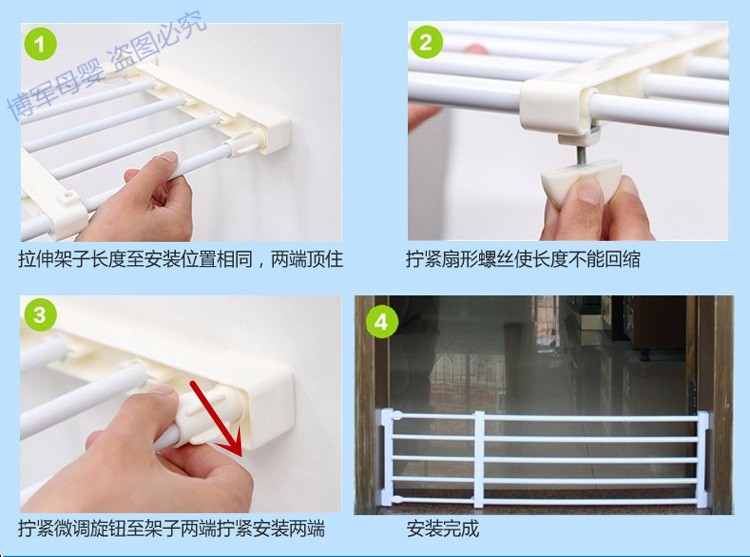 1
博军母婴 盗图必究
拉伸架子长度至安装位置相同，两端顶住

2
拧紧扇形螺丝使长度不能回缩

3
拧紧微调旋钮至架子两端拧紧安装两端

4
安装完成